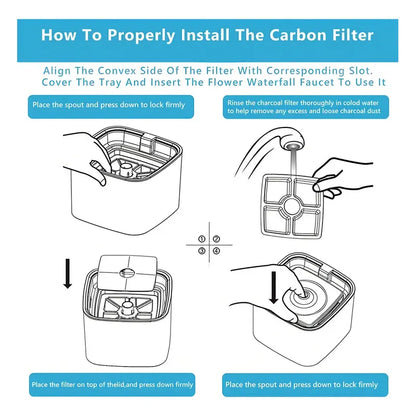 How To Properly Install The Carbon Filter

Align The Convex Side Of The Filter With Corresponding Slot. Cover The Tray And Insert The Flower Waterfall Faucet To Use It

Place the spout and press down to lock firmly

Rinse the charcoal filter thoroughly in colod water to help remove any excess and loose charcoal dust

① ②
③ ④

Place the filter on top of thelid,and press down firmly

Place the spout and press down to lock firmly