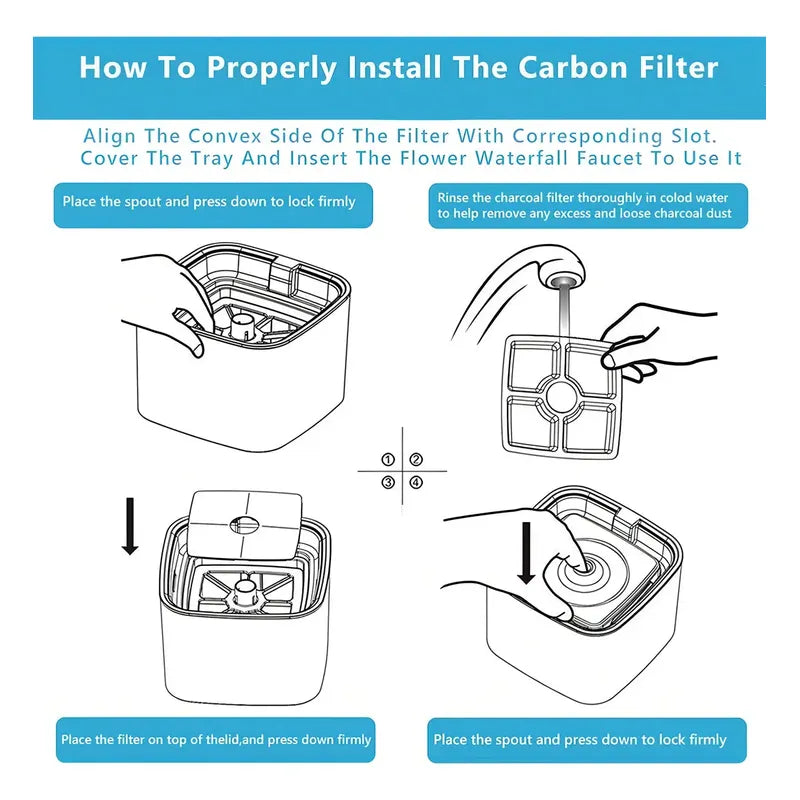 How To Properly Install The Carbon Filter

Align The Convex Side Of The Filter With Corresponding Slot. Cover The Tray And Insert The Flower Waterfall Faucet To Use It

Place the spout and press down to lock firmly

Rinse the charcoal filter thoroughly in colod water to help remove any excess and loose charcoal dust

① ②
③ ④

Place the filter on top of thelid,and press down firmly

Place the spout and press down to lock firmly